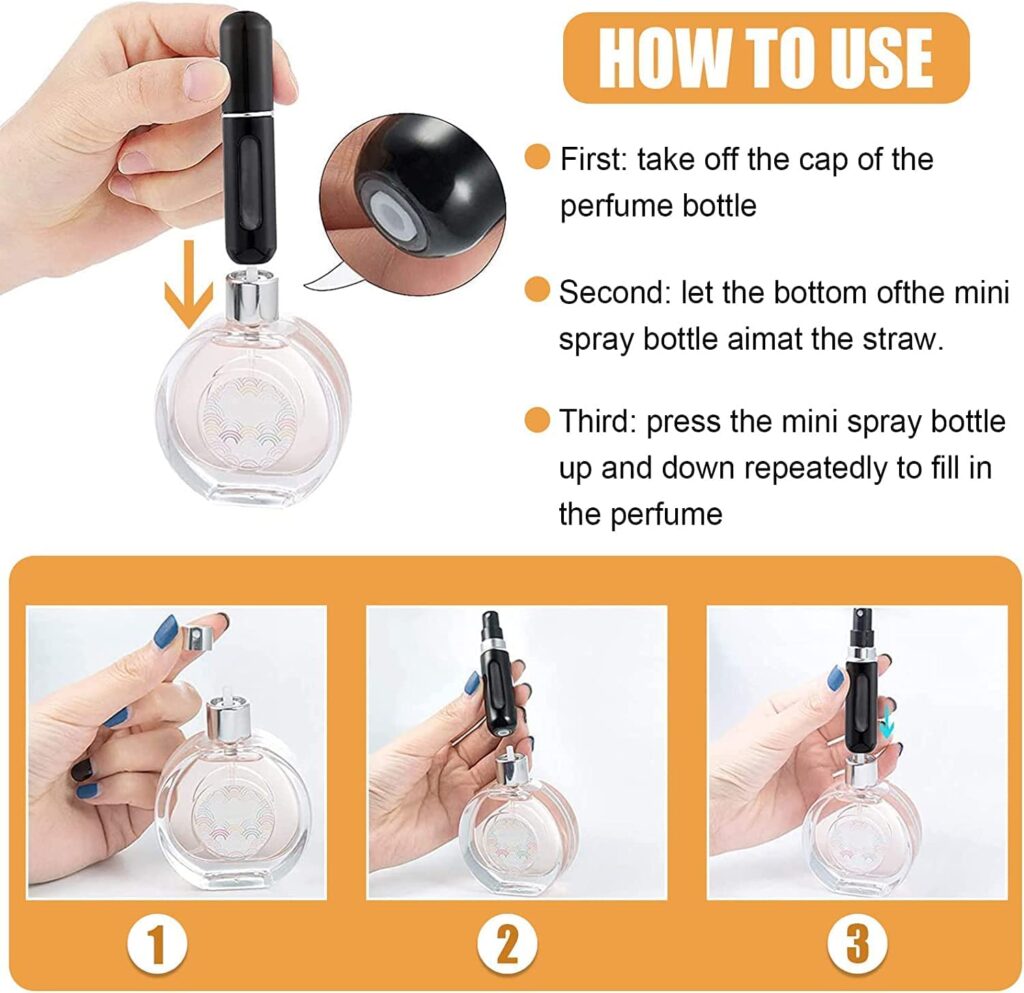 HOW TO USE

First: take off the cap of the perfume bottle

Second: let the bottom ofthe mini spray bottle aimat the straw.

Third: press the mini spray bottle up and down repeatedly to fill in the perfume

1

2

3