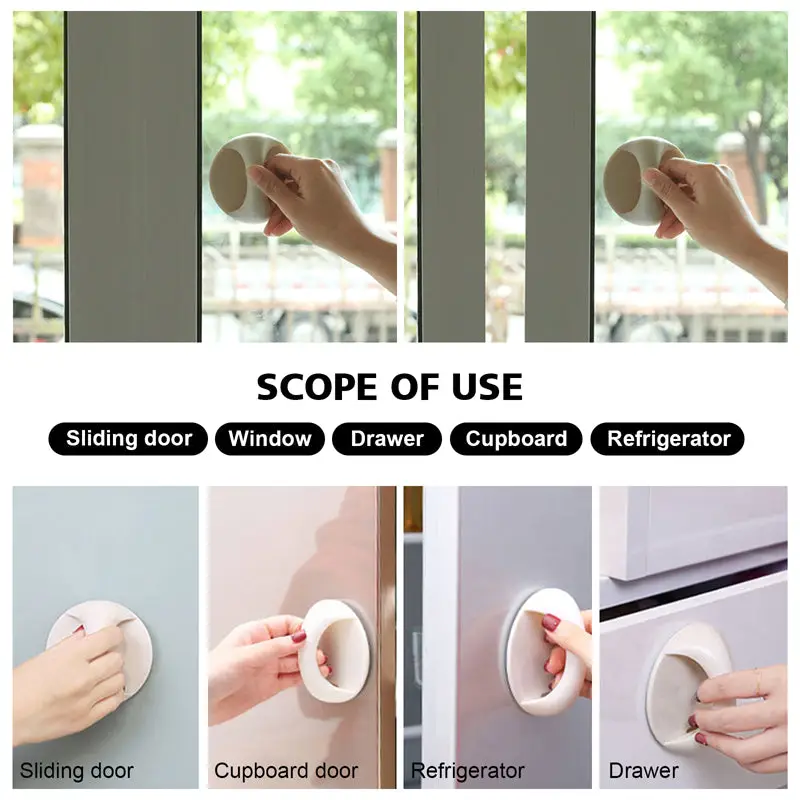 SCOPE OF USE

Sliding door
Window
Drawer
Cupboard
Refrigerator

Sliding door
Cupboard door
Refrigerator
Drawer